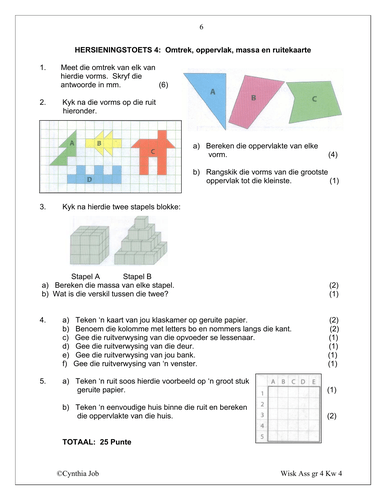 6

HERSIENINGSTOETS 4: Omtrek, oppervlak, massa en ruitekaarte

1. Meet die omtrek van elk van hierdie vorms. Skryf die antwoorde in mm. (6)

A B C

2. Kyk na die vorms op die ruit hieronder.

A B C D

a) Bereken die oppervlakte van elke vorm. (4)

b) Rangskik die vorms van die grootste oppervlak tot die kleinste. (1)

3. Kyk na hierdie twee stapels blokke:

Stapel A Stapel B

a) Bereken die massa van elke stapel. (2)
b) Wat is die verskil tussen die twee? (1)

4. a) Teken 'n kaart van jou klaskamer op geruite papier. (2)
b) Benoem die kolomme met letters bo en nommers langs die kant. (2)
c) Gee die ruitverwysing van die opvoeder se lessenaar. (1)
d) Gee die ruitverwysing van die deur. (1)
e) Gee die ruitverwysing van jou bank. (1)
f) Gee die ruitverwysing van 'n venster. (1)

5. a) Teken 'n ruit soos hierdie voorbeeld op 'n groot stuk geruite papier. (1)

b) Teken 'n eenvoudige huis binne die ruit en bereken die oppervlakte van die huis. (2)

| | A | B | C | D | E |
|---|---|---|---|---|---|
| 1 | | | | | |
| 2 | | | | | |
| 3 | | | | | |
| 4 | | | | | |
| 5 | | | | | |

TOTAAL: 25 Punte

©Cynthia Job Wisk Ass gr 4 Kw 4